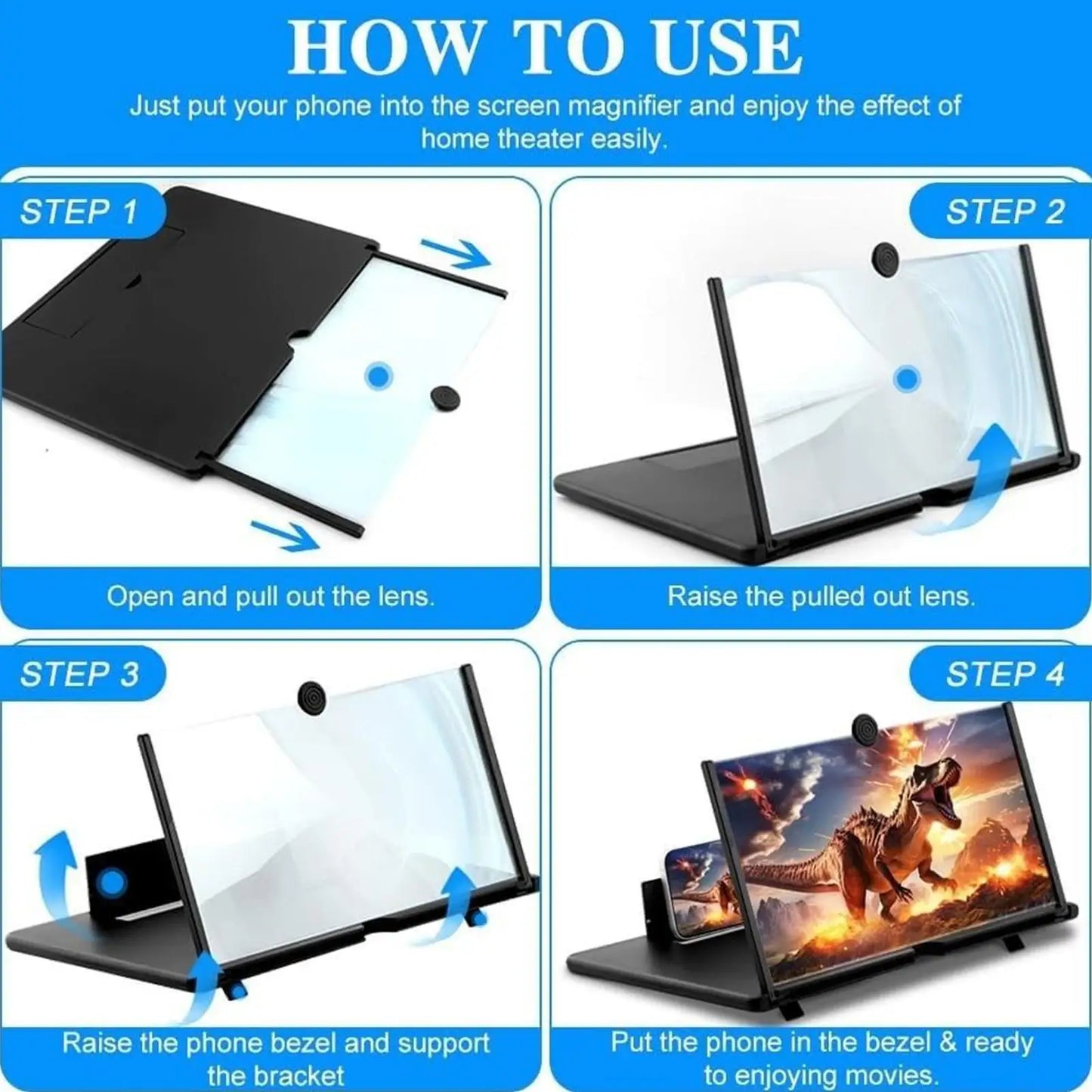 HOW TO USE

Just put your phone into the screen magnifier and enjoy the effect of home theater easily.

STEP 1

Open and pull out the lens.

STEP 2

Raise the pulled out lens.

STEP 3

Raise the phone bezel and support the bracket

STEP 4

Put the phone in the bezel & ready to enjoying movies.