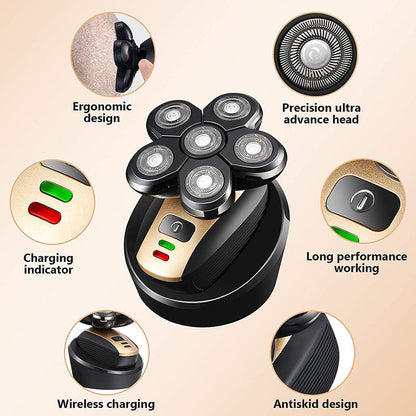 Ergonomic design

Precision ultra advance head

Charging indicator

Long performance working

Wireless charging

Antiskid design