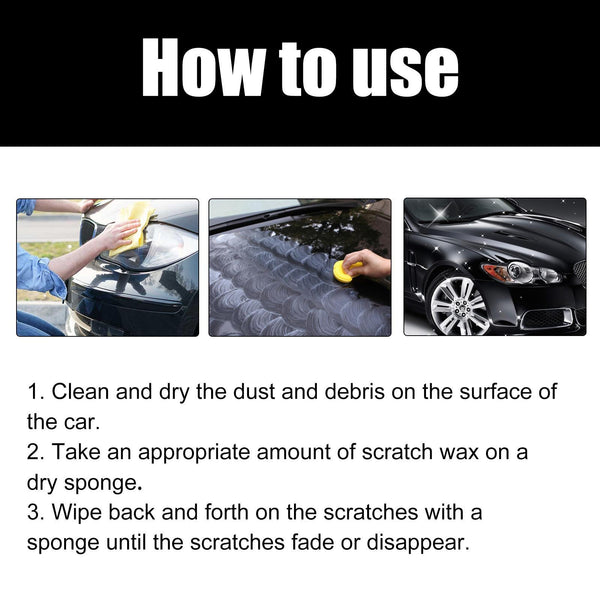 How to use

1. Clean and dry the dust and debris on the surface of the car.
2. Take an appropriate amount of scratch wax on a dry sponge.
3. Wipe back and forth on the scratches with a sponge until the scratches fade or disappear.