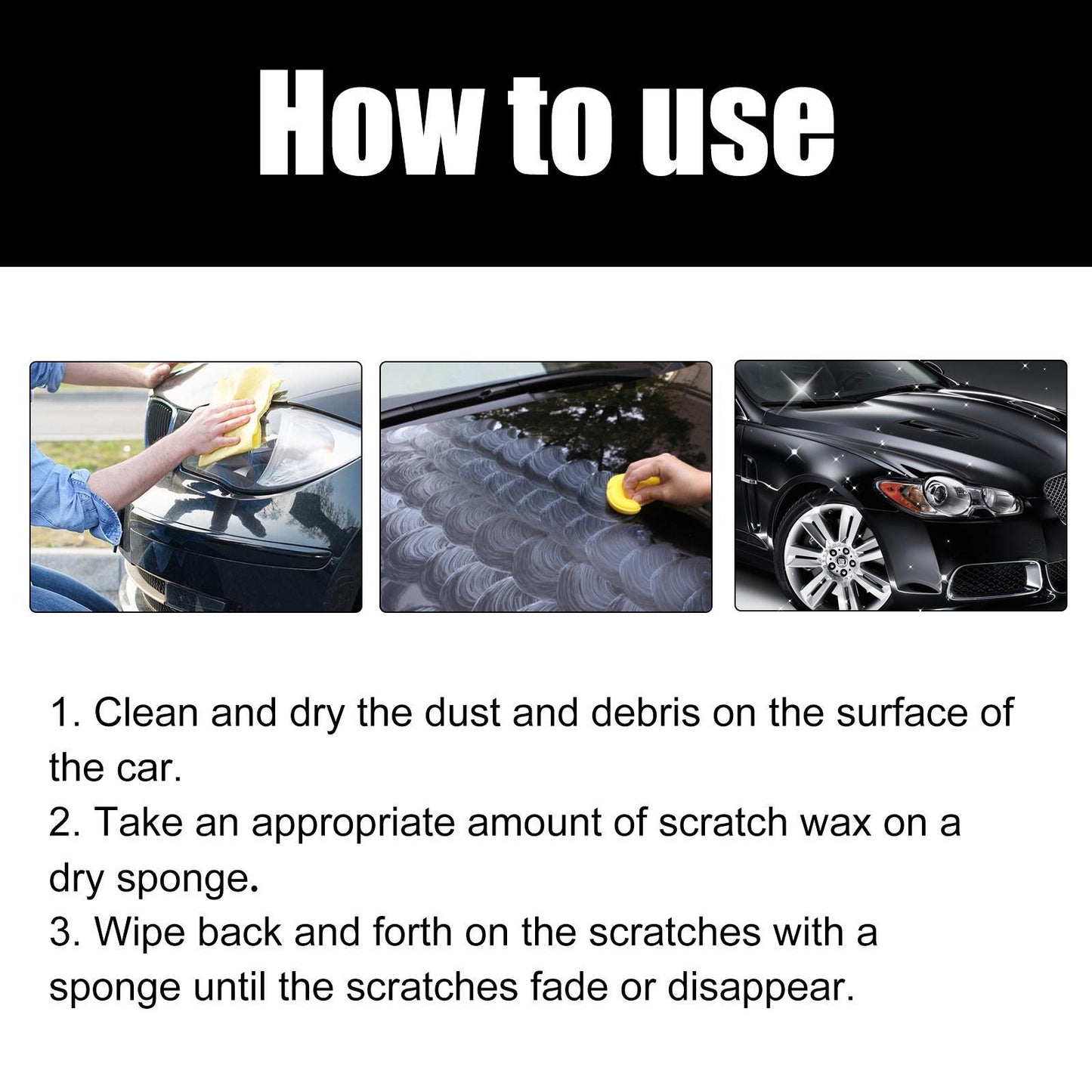 How to use

1. Clean and dry the dust and debris on the surface of the car.
2. Take an appropriate amount of scratch wax on a dry sponge.
3. Wipe back and forth on the scratches with a sponge until the scratches fade or disappear.