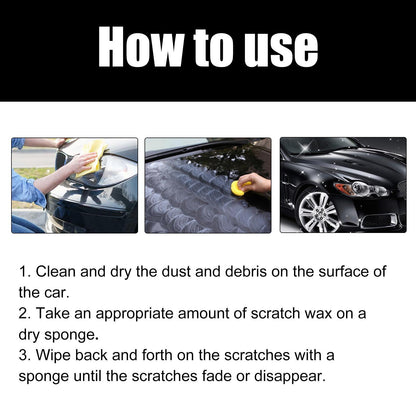 How to use

1. Clean and dry the dust and debris on the surface of the car.
2. Take an appropriate amount of scratch wax on a dry sponge.
3. Wipe back and forth on the scratches with a sponge until the scratches fade or disappear.