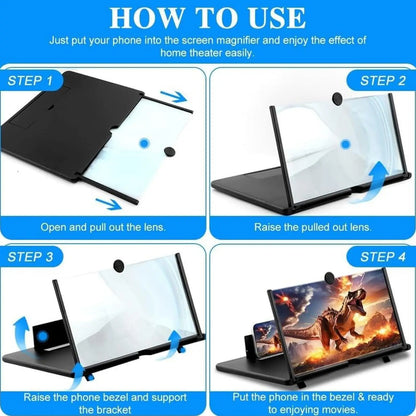 HOW TO USE

Just put your phone into the screen magnifier and enjoy the effect of home theater easily.

STEP 1

Open and pull out the lens.

STEP 2

Raise the pulled out lens.

STEP 3

Raise the phone bezel and support the bracket

STEP 4

Put the phone in the bezel & ready to enjoying movies.