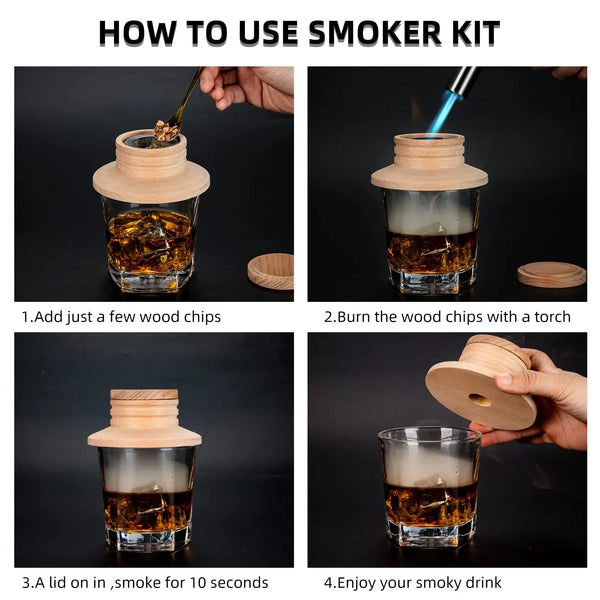 HOW TO USE SMOKER KIT

1.Add just a few wood chips

2.Burn the wood chips with a torch

3.A lid on in ,smoke for 10 seconds

4.Enjoy your smoky drink