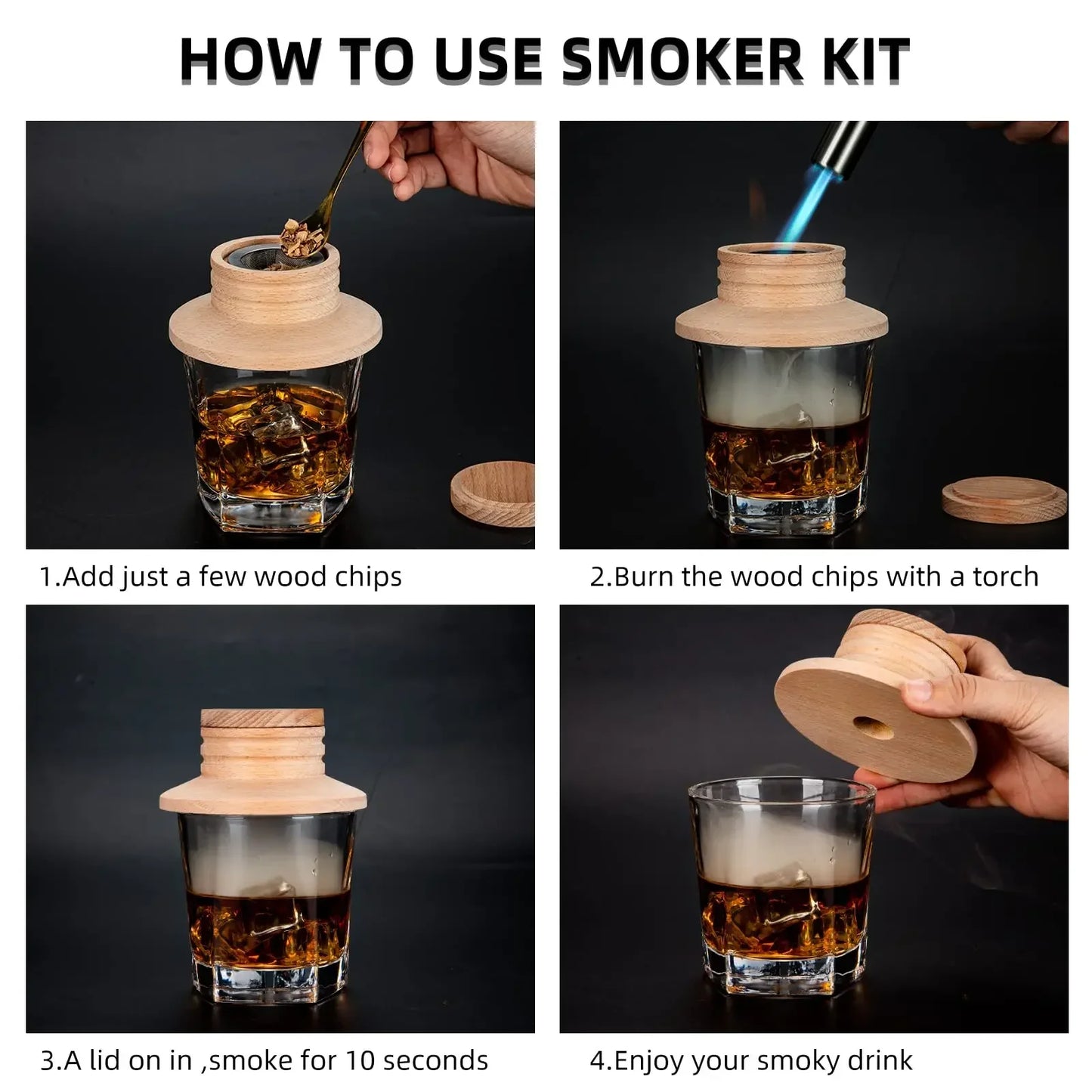 HOW TO USE SMOKER KIT

1.Add just a few wood chips

2.Burn the wood chips with a torch

3.A lid on in ,smoke for 10 seconds

4.Enjoy your smoky drink