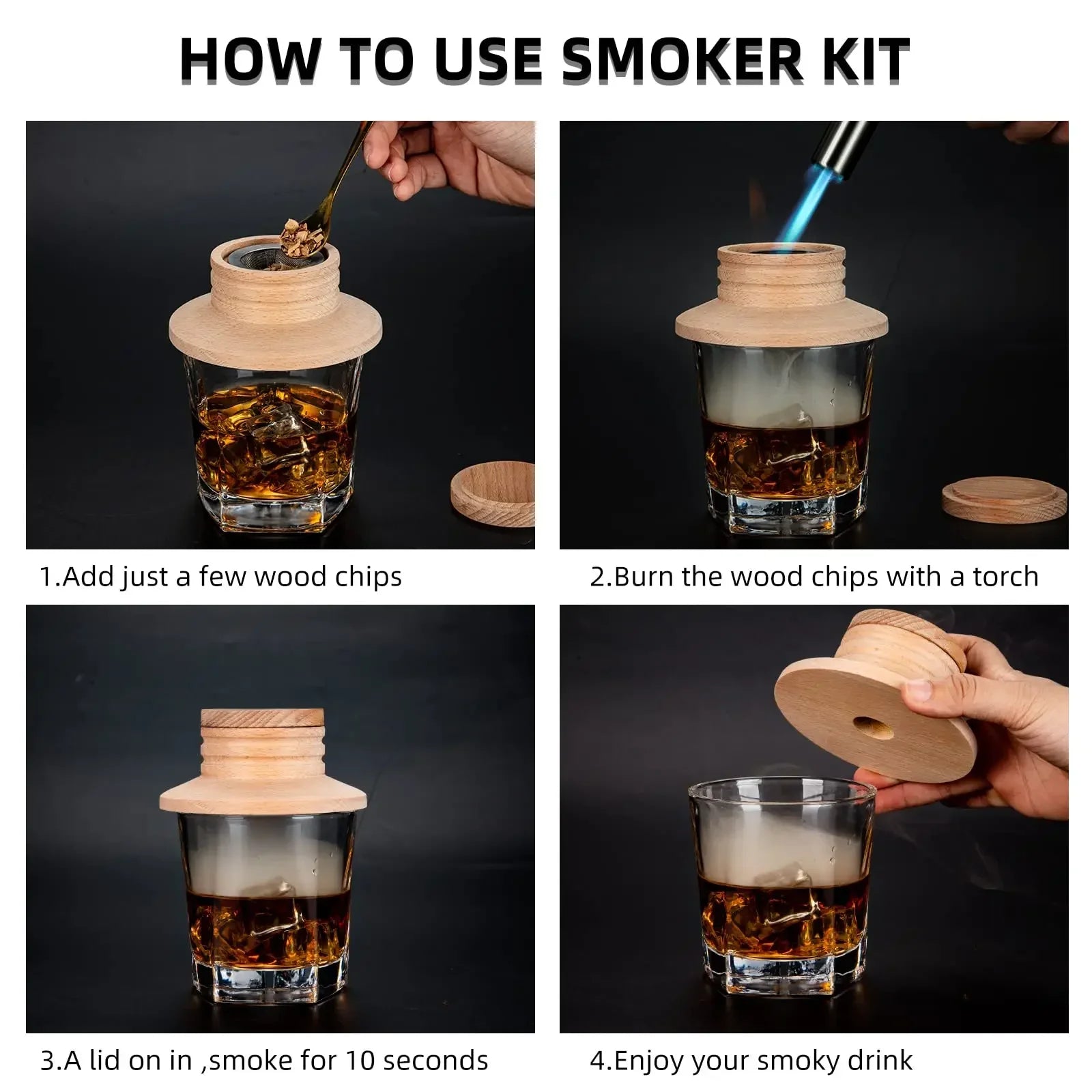 HOW TO USE SMOKER KIT

1.Add just a few wood chips

2.Burn the wood chips with a torch

3.A lid on in ,smoke for 10 seconds

4.Enjoy your smoky drink