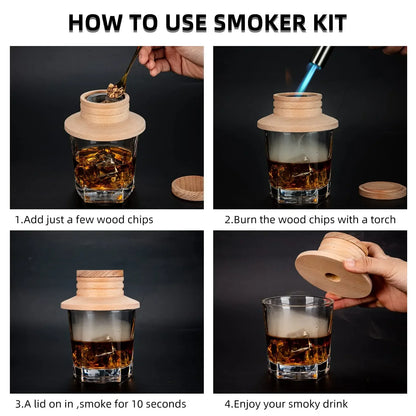 HOW TO USE SMOKER KIT

1.Add just a few wood chips

2.Burn the wood chips with a torch

3.A lid on in ,smoke for 10 seconds

4.Enjoy your smoky drink