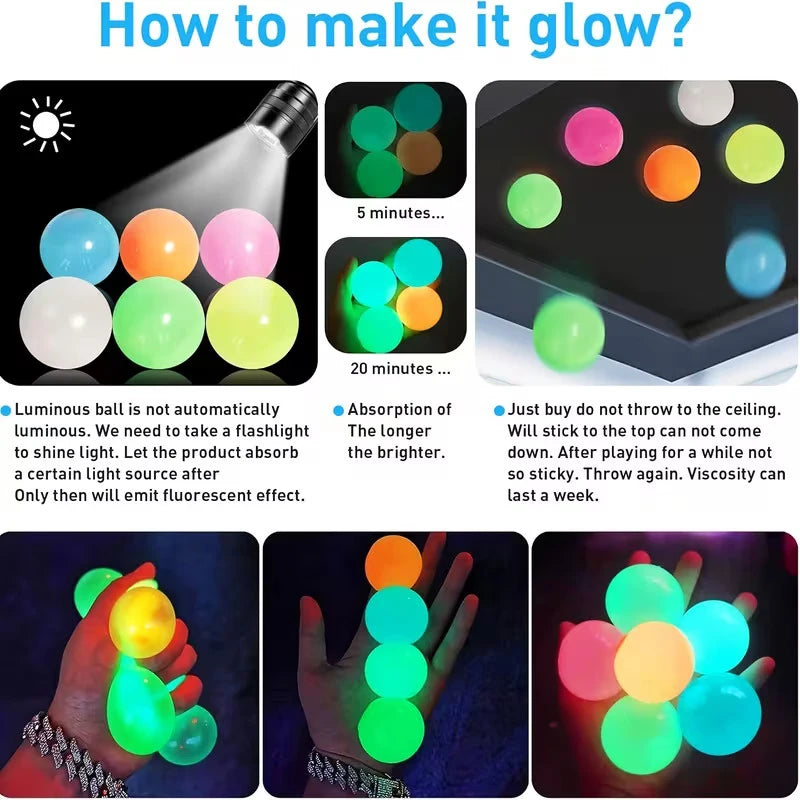 How to make it glow?

5 minutes...

20 minutes ...

Luminous ball is not automatically luminous. We need to take a flashlight to shine light. Let the product absorb a certain light source after Only then will emit fluorescent effect.

Absorption of The longer the brighter.

Just buy do not throw to the ceiling. Will stick to the top can not come down. After playing for a while not so sticky. Throw again. Viscosity can last a week.