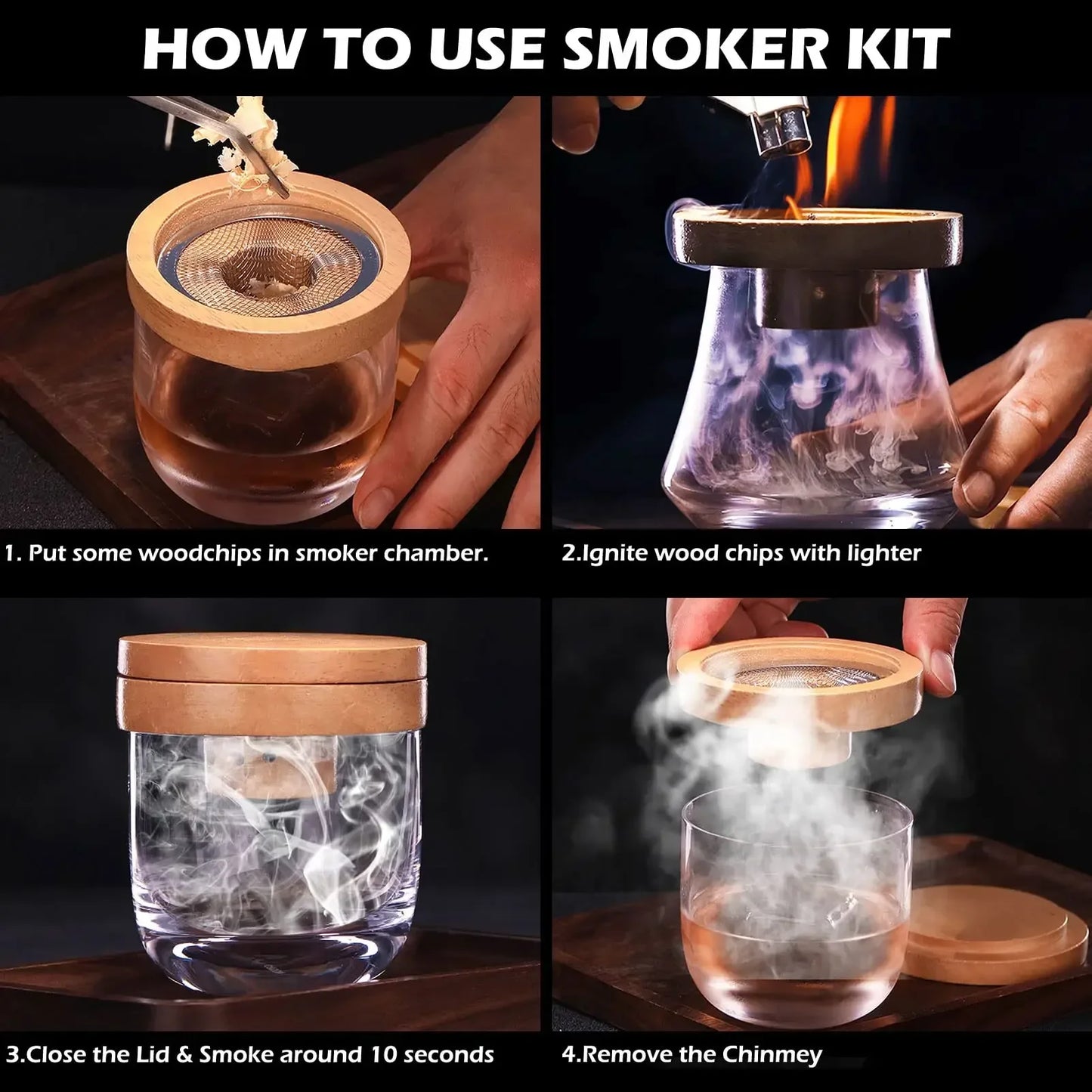 HOW TO USE SMOKER KIT

1. Put some woodchips in smoker chamber.

2.Ignite wood chips with lighter

3.Close the Lid & Smoke around 10 seconds

4.Remove the Chinmey