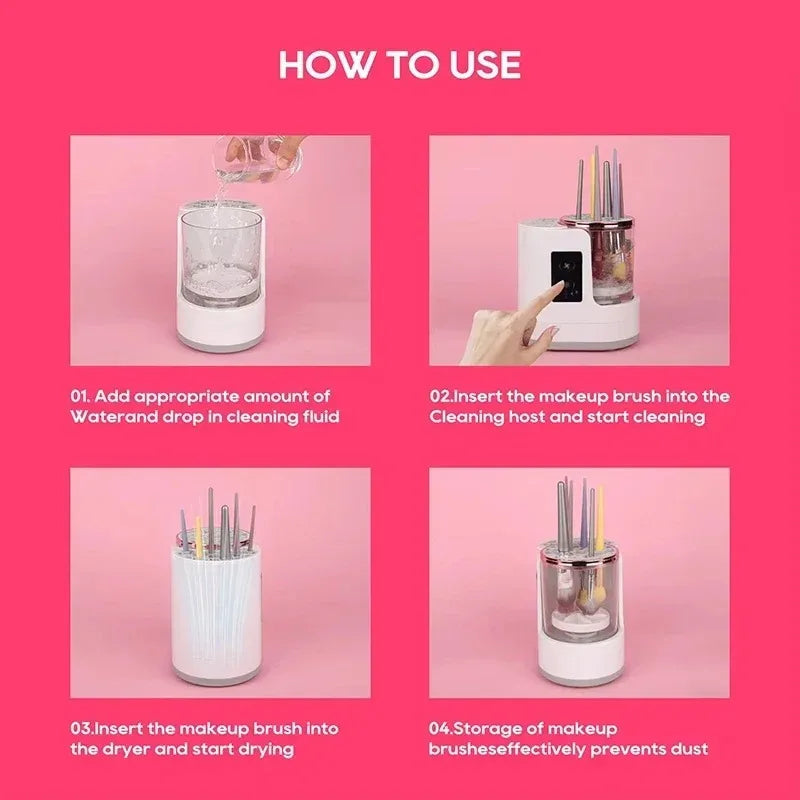 HOW TO USE

01. Add appropriate amount of Waterand drop in cleaning fluid

02.Insert the makeup brush into the Cleaning host and start cleaning

03.Insert the makeup brush into the dryer and start drying

04.Storage of makeup brusheseffectively prevents dust